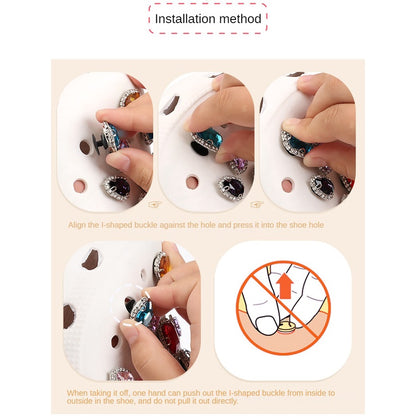 Installation method

Align the I-shaped buckle against the hole and press it into the shoe hole

When taking it off, one hand can push out the I-shaped buckle from inside to outside in the shoe, and do not pull it out directly.